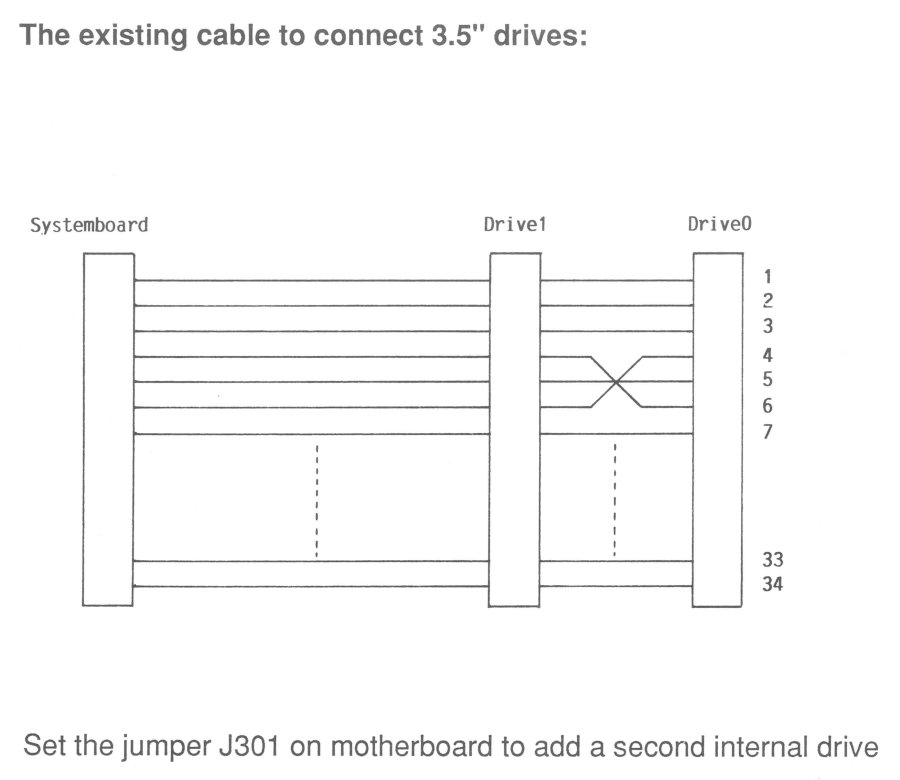 The existing cable to connect 3.5" drives:

Systemboard

Drive1

Drive0

1
2
3
4
5
6
7
33
34

Set the jumper J301 on motherboard to add a second internal drive