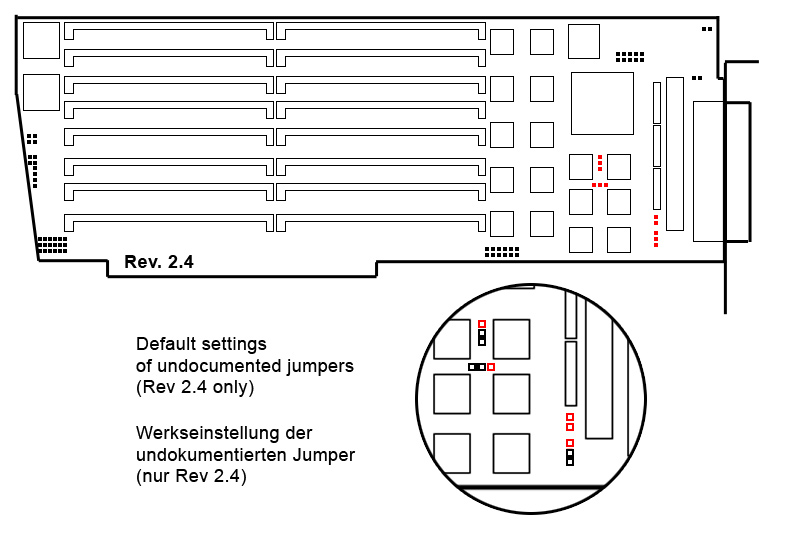 Rev. 2.4

Default settings of undocumented jumpers (Rev 2.4 only)

Werkseinstellung der undokumentierten Jumper (nur Rev 2.4)