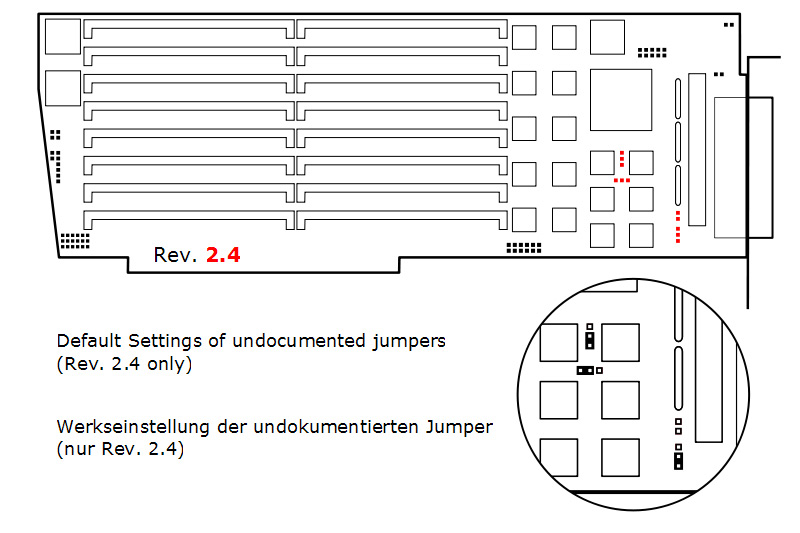 Rev. 2.4

Default Settings of undocumented jumpers
(Rev. 2.4 only)

Werkseinstellung der undokumentierten Jumper
(nur Rev. 2.4)